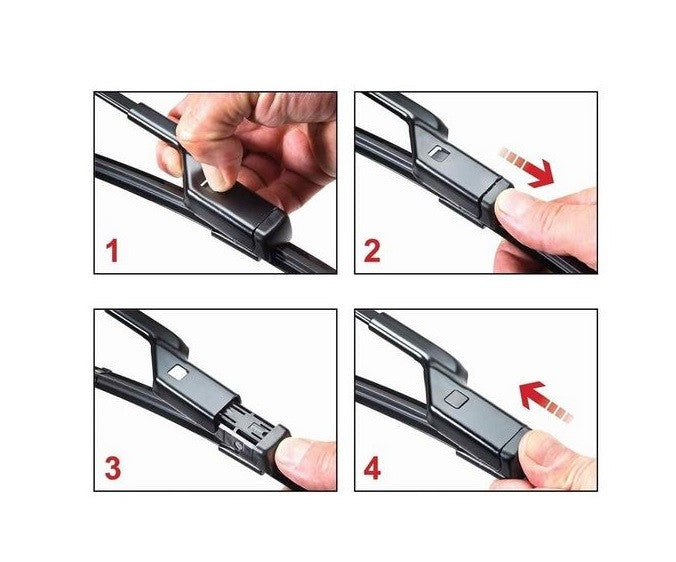 1

2

3

4