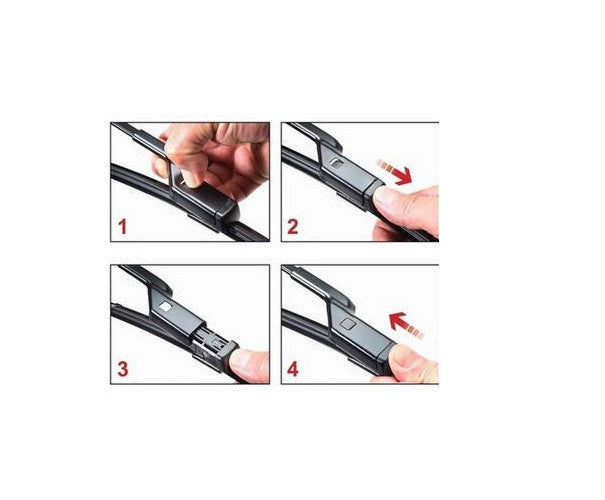 1

2

3

4