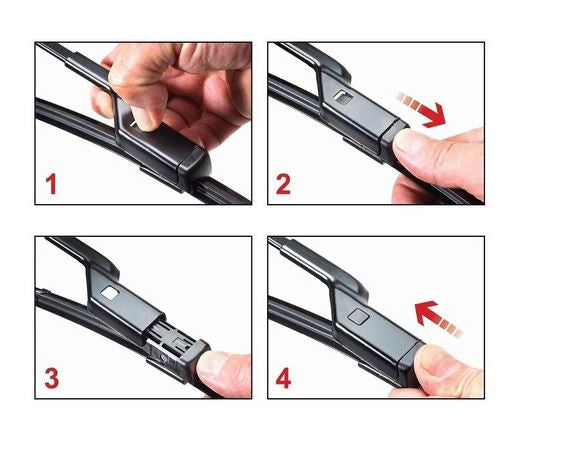 1

2

3

4