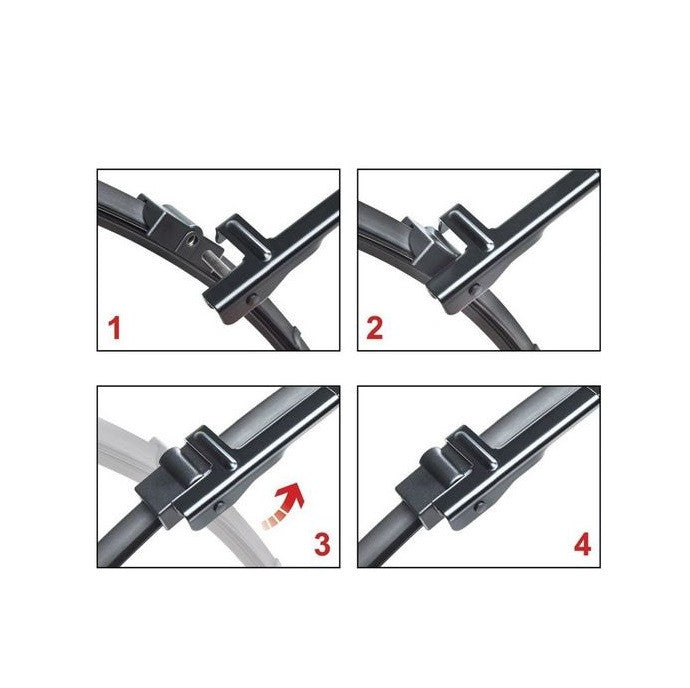 1

2

3

4