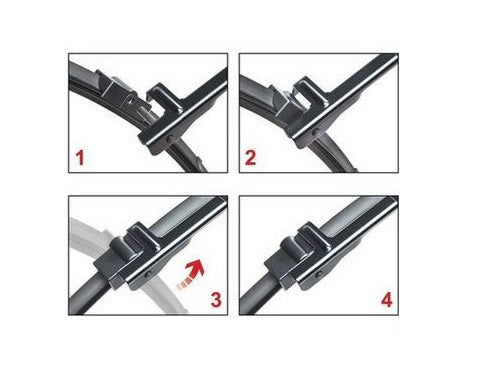 1

2

3

4