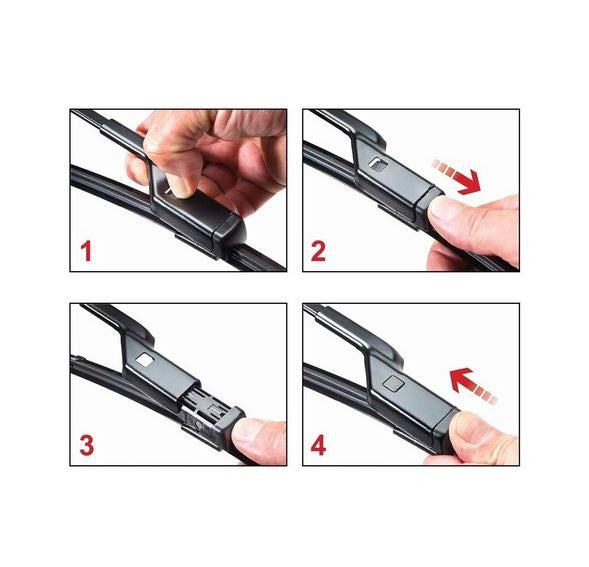 1

2

3

4