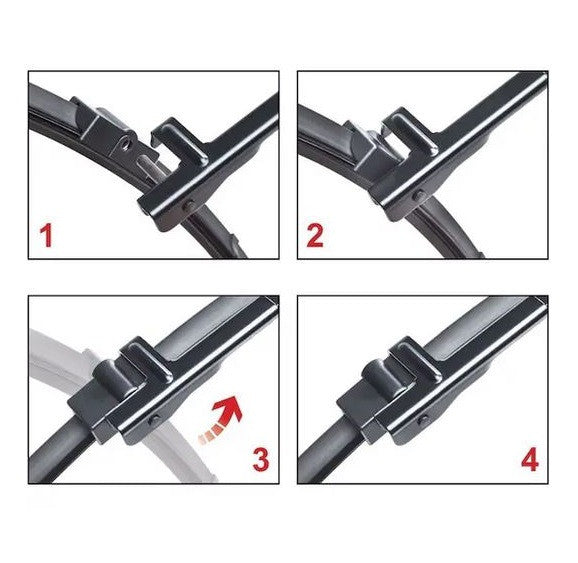 1

2

3

4