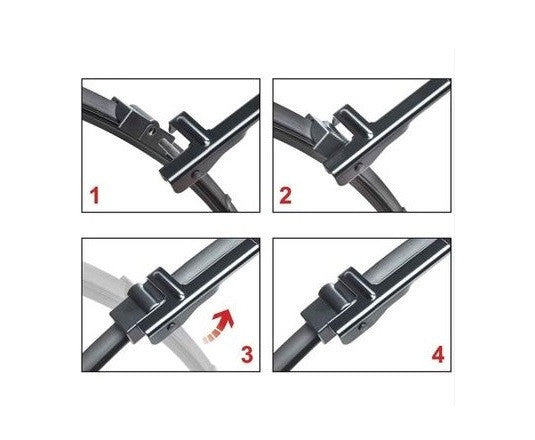 1

2

3

4