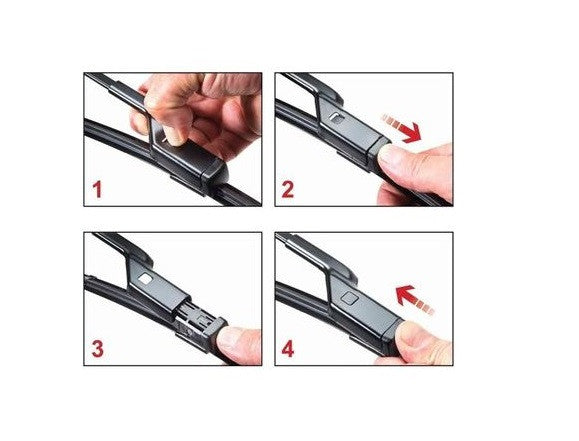 1

2

3

4