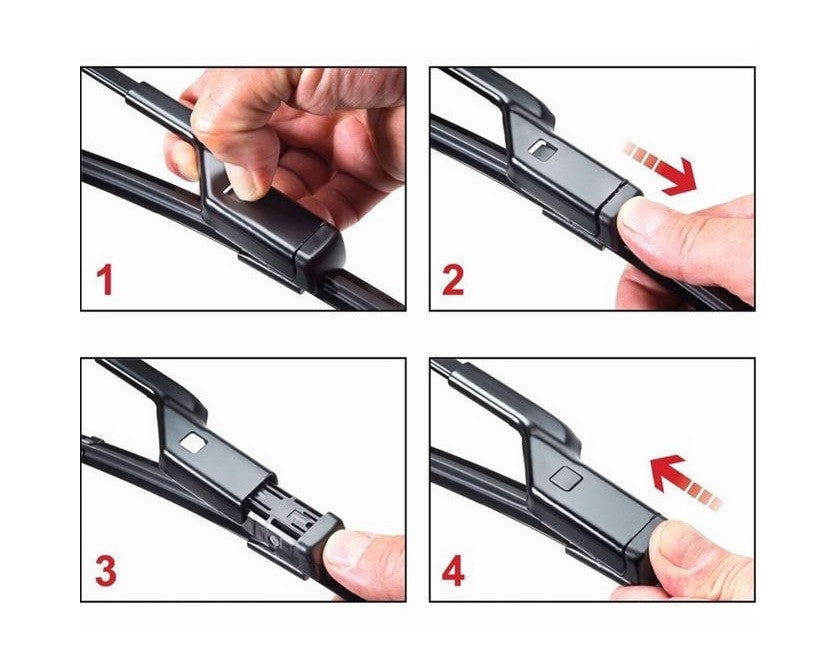 1

2

3

4